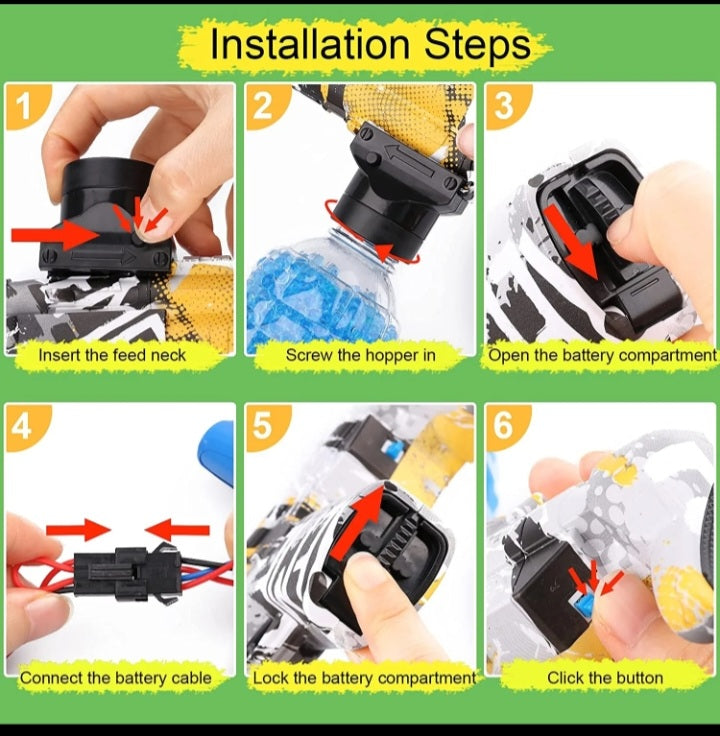 Installation Steps

1
Insert the feed neck

2
Screw the hopper in

3
Open the battery compartment

4
Connect the battery cable

5
Lock the battery compartment

6
Click the button