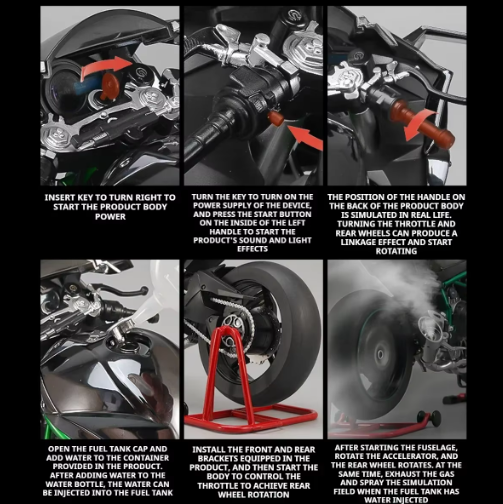 INSERT KEY TO TURN RIGHT TO START THE PRODUCT BODY POWER

TURN THE KEY TO TURN ON THE POWER SUPPLY OF THE DEVICE, AND PRESS THE START BUTTON ON THE INSIDE OF THE LEFT HANDLE TO START THE PRODUCT'S SOUND AND LIGHT EFFECTS

THE POSITION OF THE HANDLE ON THE BACK OF THE PRODUCT BODY IS SIMULATED IN REAL LIFE. TURNING THE THROTTLE AND REAR WHEELS CAN PRODUCE A LINKAGE EFFECT AND START ROTATING

OPEN THE FUEL TANK CAP AND ADD WATER TO THE CONTAINER PROVIDED IN THE PRODUCT. AFTER ADDING WATER TO THE WATER BOTTLE, THE WATER CAN BE INJECTED INTO THE FUEL TANK

INSTALL THE FRONT AND REAR BRACKETS EQUIPPED IN THE PRODUCT, AND THEN START THE BODY TO CONTROL THE THROTTLE TO ACHIEVE REAR WHEEL ROTATION

AFTER STARTING THE FUSELAGE, ROTATE THE ACCELERATOR, AND THE REAR WHEEL ROTATES. AT THE SAME TIME, EXHAUST THE GAS AND SPRAY THE SIMULATION FIELD WHEN THE FUEL TANK HAS WATER INJECTED